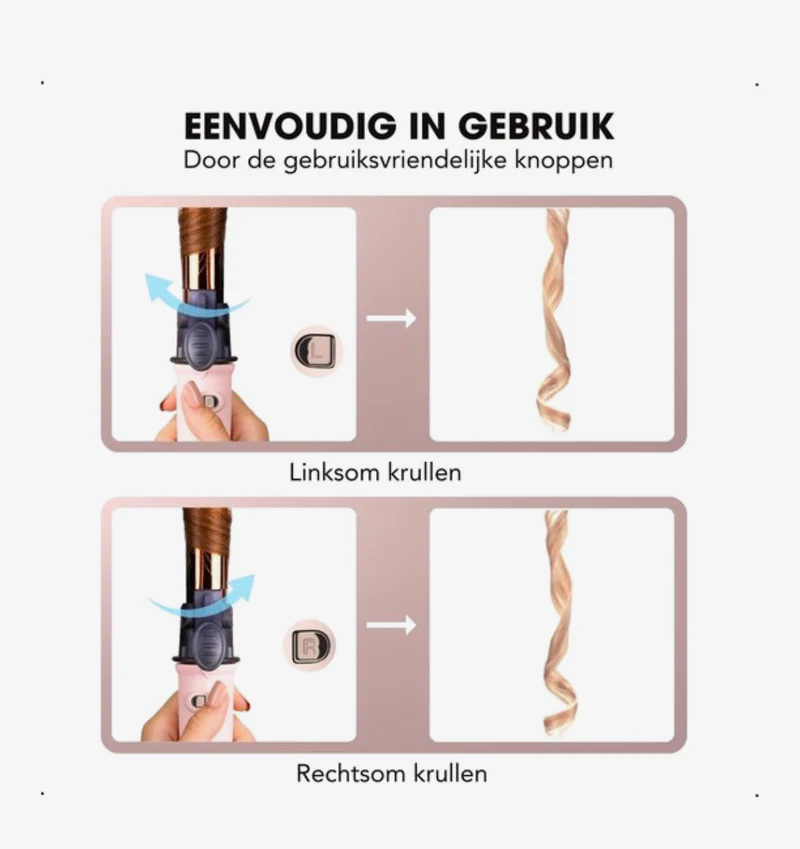 EENVOUDIG IN GEBRUIK
Door de gebruiksvriendelijke knoppen

L

Linksom krullen

R

Rechtsom krullen